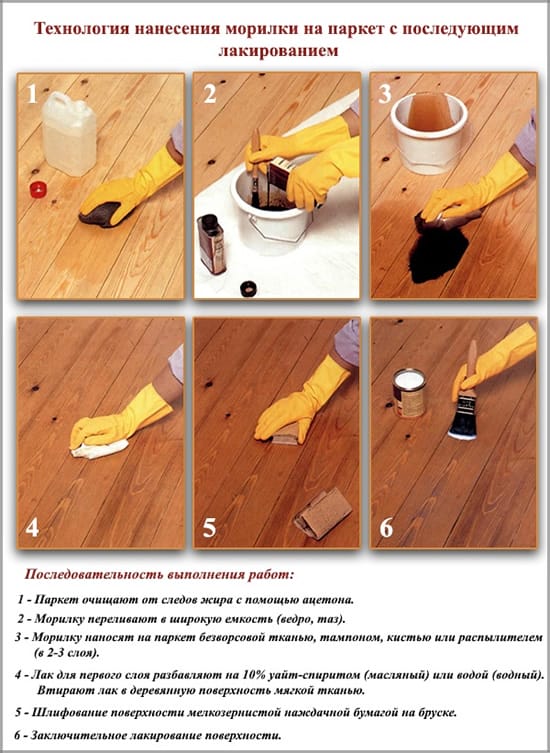 Технология нанесения морилки на паркет с последующим лакированием

1

2

3

4

5

6

Последовательность выполнения работ:

1 - Паркет очищают от следов жира с помощью ацетона.

2 - Морилку переливают в широкую емкость (ведро, таз).

3 - Морилку наносят на паркет безворсовой тканью, тампоном, кистью или распылителем (в 2-3 слоя).

4 - Лак для первого слоя разбавляют на 10% уайт-спиритом (масляный) или водой (водный). Втирают лак в деревянную поверхность мягкой тканью.

5 - Шлифование поверхности мелкозернистой наждачной бумагой на бруске.

6 - Заключительное лакирование поверхности.