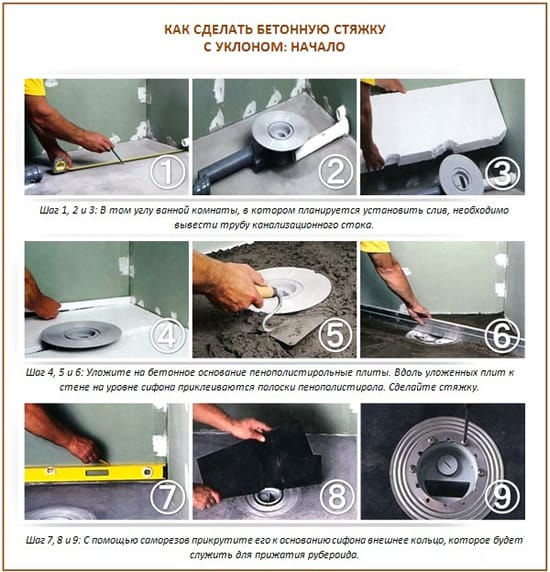 КАК СДЕЛАТЬ БЕТОННУЮ СТЯЖКУ
С УКЛОНОМ: НАЧАЛО

1

2

3

Шаг 1, 2 и 3: В том углу ванной комнаты, в котором планируется установить слив, необходимо вывести трубу канализационного стока.

4

5

6

Шаг 4, 5 и 6: Уложите на бетонное основание пенополистирольные плиты. Вдоль уложенных плит к стене на уровне сифона приклеиваются полоски пенополистирола. Сделайте стяжку.

7

8

9

Шаг 7, 8 и 9: С помощью саморезов прикрутите его к основанию сифона внешнее кольцо, которое будет служить для прижатия рубероида.