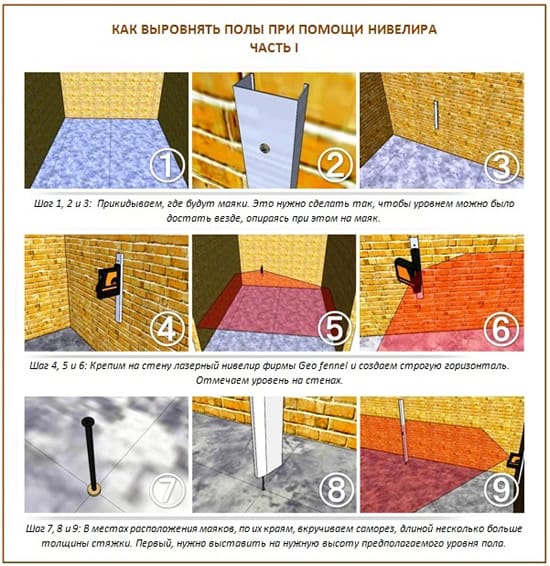 КАК ВЫРОВНЯТЬ ПОЛЫ ПРИ ПОМОЩИ НИВЕЛИРА
ЧАСТЬ I

1

2

3

Шаг 1, 2 и 3: Прикидываем, где будут маяки. Это нужно сделать так, чтобы уровнем можно было достать везде, опираясь при этом на маяк.

4

5

6

Шаг 4, 5 и 6: Крепим на стену лазерный нивелир фирмы Geo fennel и создаем строгую горизонталь. Отмечаем уровень на стенах.

7

8

9

Шаг 7, 8 и 9: В местах расположения маяков, по их краям, вкручиваем саморез, длиной несколько больше толщины стяжки. Первый, нужно выставить на нужную высоту предполагаемого уровня пола.