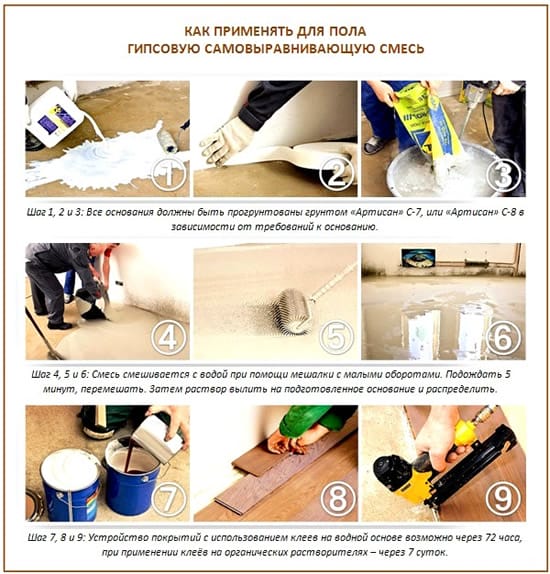 КАК ПРИМЕНЯТЬ ДЛЯ ПОЛА
ГИПСОВУЮ САМОВЫРАВНИВАЮЩУЮ СМЕСЬ

1 2 3

Шаг 1, 2 и 3: Все основания должны быть прогрунтованы грунтом «Артисан» С-7, или «Артисан» С-8 в зависимости от требований к основанию.

4 5 6

Шаг 4, 5 и 6: Смесь смешивается с водой при помощи мешалки с малыми оборотами. Подождать 5 минут, перемешать. Затем раствор вылить на подготовленное основание и распределить.

7 8 9

Шаг 7, 8 и 9: Устройство покрытий с использованием клеев на водной основе возможно через 72 часа, при применении клеёв на органических растворителях – через 7 суток.