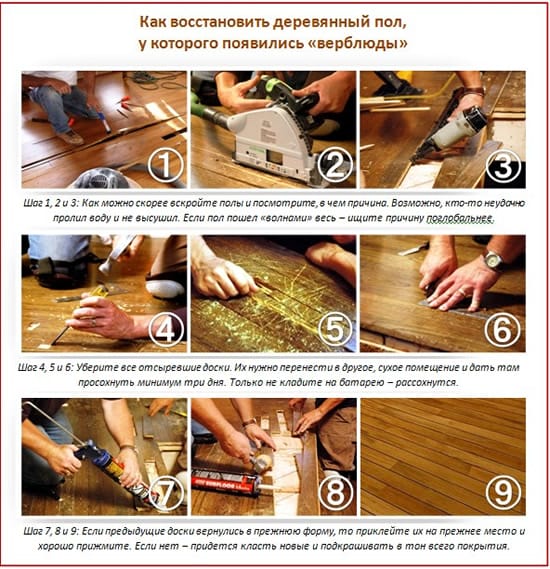 Как восстановить деревянный пол, у которого появились «верблюды»

1

2

3

Шаг 1, 2 и 3: Как можно скорее вскройте полы и посмотрите, в чем причина. Возможно, кто-то неудачно пролил воду и не высушил. Если пол пошел «волнами» весь – ищите причину поглобальнее.

4

5

6

Шаг 4, 5 и 6: Уберите все отсыревшие доски. Их нужно перенести в другое, сухое помещение и дать там просохнуть минимум три дня. Только не кладите на батарею – рассохнутся.

7

8

9

Шаг 7, 8 и 9: Если предыдущие доски вернулись в прежнюю форму, то приклейте их на прежнее место и хорошо прижмите. Если нет – придется класть новые и подкрашивать в тон всего покрытия.