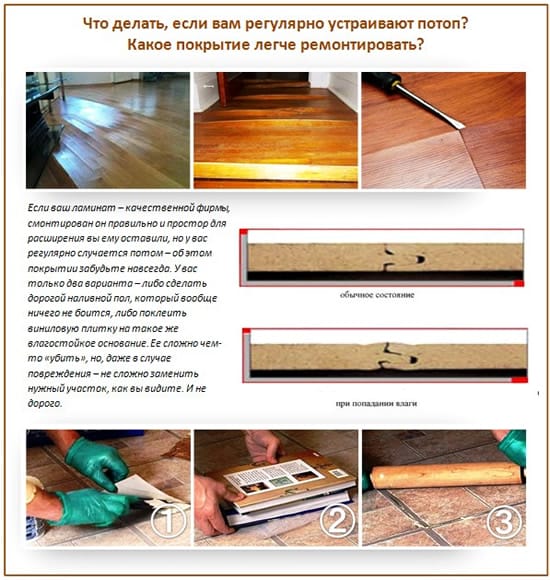 Что делать, если вам регулярно устраивают потоп?
Какое покрытие легче ремонтировать?

Если ваш ламинат – качественной фирмы, смонтирован он правильно и простор для расширения вы ему оставили, но у вас регулярно случается потом – об этом покрытии забудьте навсегда. У вас только два варианта – либо сделать дорогой наливной пол, который вообще ничего не боится, либо поклеить виниловую плитку на такое же влагостойкое основание. Ее сложно чем-то «убить», но, даже в случае повреждения – не сложно заменить нужный участок, как вы видите. И не дорого.

обычное состояние

при попадании влаги

1

2

3