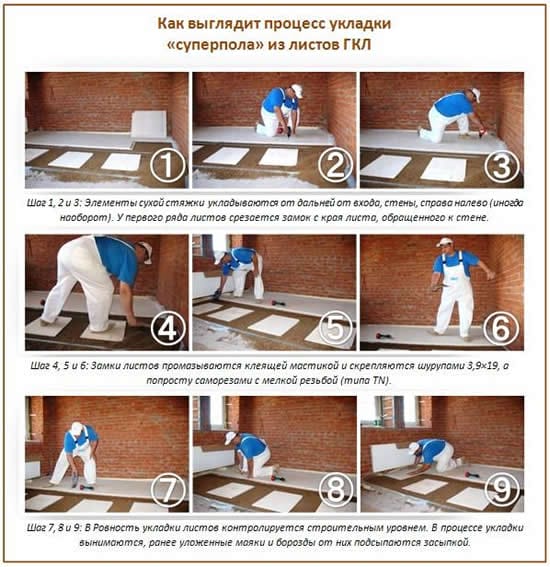 Как выглядит процесс укладки «суперпола» из листов ГКЛ

1

2

3

Шаг 1, 2 и 3: Элементы сухой стяжки укладываются от дальней от входа, стены, справа налево (иногда наоборот). У первого ряда листов срезается замок с края листа, обращенного к стене.

4

5

6

Шаг 4, 5 и 6: Замки листов промазываются клеящей мастикой и скрепляются шурупами 3,9×19, а попросту саморезами с мелкой резьбой (типа TN).

7

8

9

Шаг 7, 8 и 9: В Ровность укладки листов контролируется строительным уровнем. В процессе укладки вынимаются, ранее уложенные маяки и борозды от них подсыпаются засыпкой.