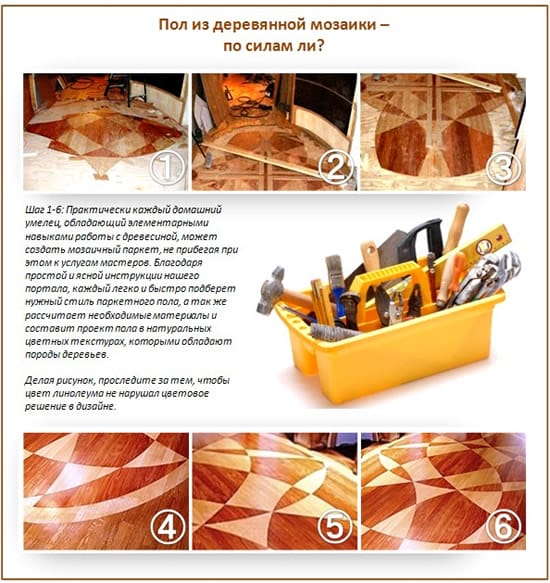 Пол из деревянной мозаики – по силам ли?

①

②

③

Шаг 1-6: Практически каждый домашний умелец, обладающий элементарными навыками работы с древесиной, может создать мозаичный паркет, не прибегая при этом к услугам мастеров. Благодаря простой и ясной инструкции нашего портала, каждый легко и быстро подберет нужный стиль паркетного пола, а так же рассчитает необходимые материалы и составит проект пола в натуральных цветных текстурах, которыми обладают породы деревьев.

Делая рисунок, проследите за тем, чтобы цвет линолеума не нарушал цветовое решение в дизайне.

④

⑤

⑥