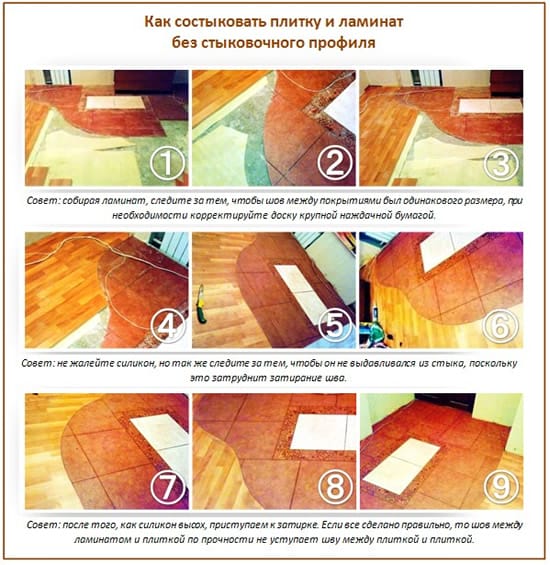 Как состыковать плитку и ламинат без стыковочного профиля

1

2

3

Совет: собирая ламинат, следите за тем, чтобы шов между покрытиями был одинакового размера, при необходимости корректируйте доску крупной наждачной бумагой.

4

5

6

Совет: не жалейте силикон, но так же следите за тем, чтобы он не выдавливался из стыка, поскольку это затруднит затирание шва.

7

8

9

Совет: после того, как силикон высох, приступаем к затирке. Если все сделано правильно, то шов между ламинатом и плиткой по прочности не уступает шву между плиткой и плиткой.