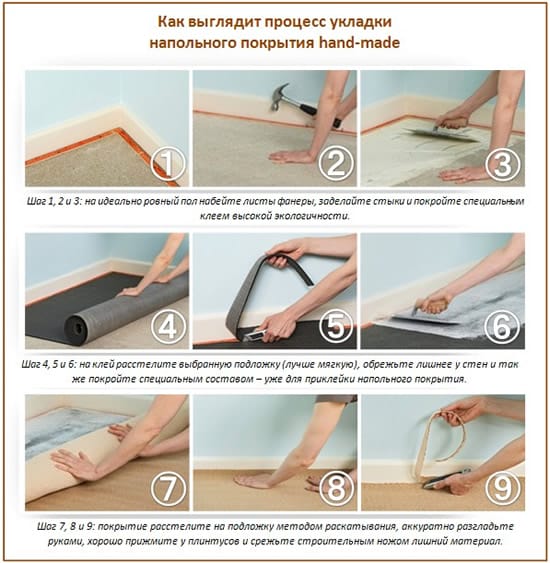 Как выглядит процесс укладки напольного покрытия hand-made

1

2

3

Шаг 1, 2 и 3: на идеально ровный пол набейте листы фанеры, заделайте стыки и покройте специальным клеем высокой экологичности.

4

5

6

Шаг 4, 5 и 6: на клей расстелите выбранную подложку (лучше мягкую), обрежьте лишнее у стен и так же покройте специальным составом – уже для приклейки напольного покрытия.

7

8

9

Шаг 7, 8 и 9: покрытие расстелите на подложку методом раскатывания, аккуратно разгладьте руками, хорошо прижмите у плинтусов и срежьте строительным ножом лишний материал.