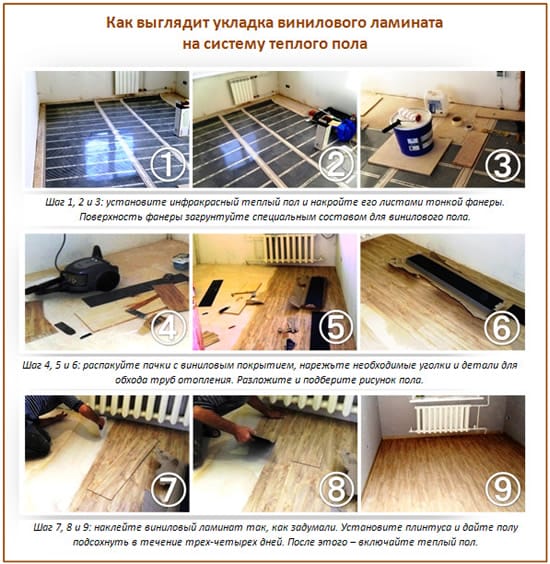 Как выглядит укладка винилового ламината на систему теплого пола

1

2

3

Шаг 1, 2 и 3: установите инфракрасный теплый пол и накройте его листами тонкой фанеры. Поверхность фанеры загрунтуйте специальным составом для винилового пола.

4

5

6

Шаг 4, 5 и 6: распакуйте пачки с виниловым покрытием, нарежьте необходимые уголки и детали для обхода труб отопления. Разложите и подберите рисунок пола.

7

8

9

Шаг 7, 8 и 9: наклейте виниловый ламинат так, как задумали. Установите плинтуса и дайте полу подсохнуть в течение трех-четырех дней. После этого – включайте теплый пол.