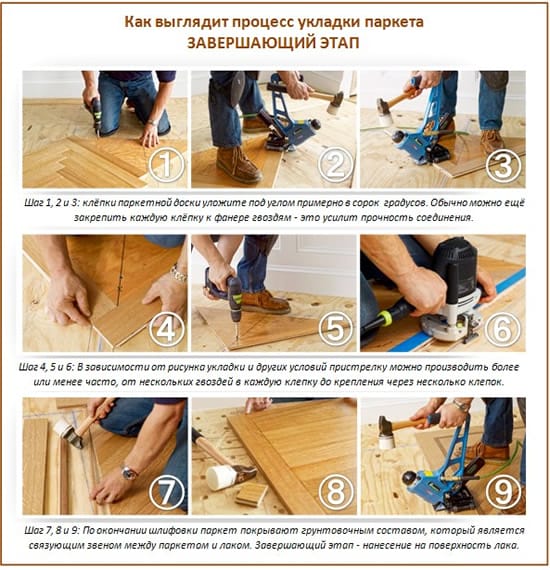 Как выглядит процесс укладки паркета
ЗАВЕРШАЮЩИЙ ЭТАП

1

2

3

Шаг 1, 2 и 3: клёпки паркетной доски уложите под углом примерно в сорок градусов. Обычно можно ещё закрепить каждую клёпку к фанере гвоздям - это усилит прочность соединения.

4

5

6

Шаг 4, 5 и 6: В зависимости от рисунка укладки и других условий пристрелку можно производить более или менее часто, от нескольких гвоздей в каждую клепку до крепления через несколько клепок.

7

8

9

Шаг 7, 8 и 9: По окончании шлифовки паркет покрывают грунтовочным составом, который является связующим звеном между паркетом и лаком. Завершающий этап - нанесение на поверхность лака.